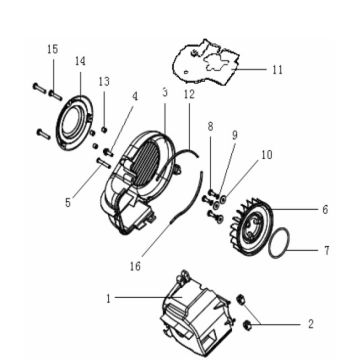 15
14
13
4
3
12
11
8
9
10
5
6
7
16
1
2