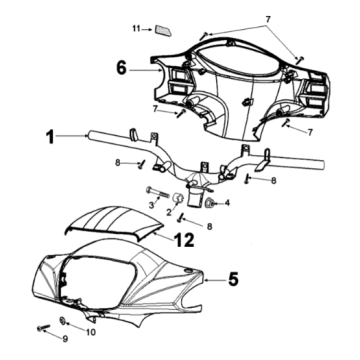 11
7
6
7
7
1
8
8
3
2
4
8
12
5
10
9