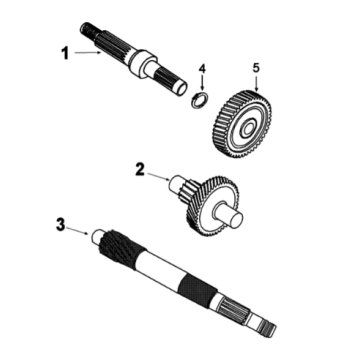 1
4
5
2
3