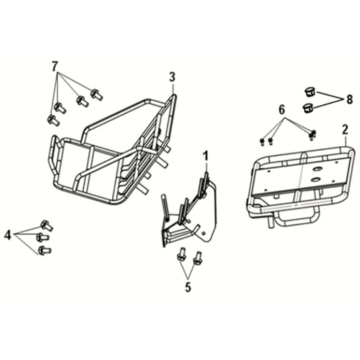 7
3
8
6
2
1
4
5