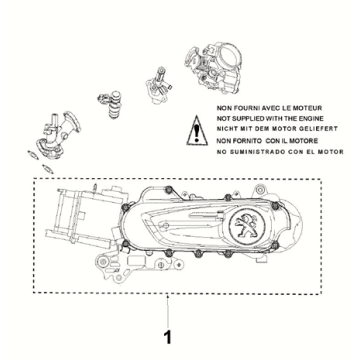 NON FOURNI AVEC LE MOTEUR
NOT SUPPLIED WITH THE ENGINE
NICHT MIT DEM MOTOR GELIEFERT
NON FORNITO CON IL MOTORE
NO SUMINISTRADO CON EL MOTOR

1