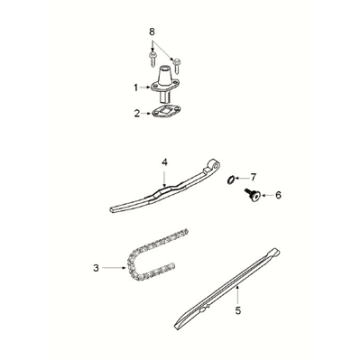 8
1
2
4
7
6
3
5