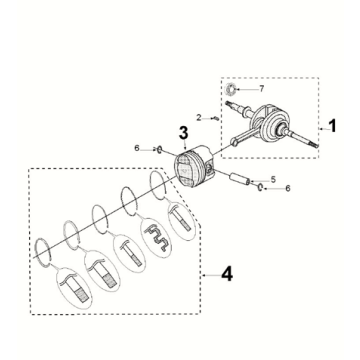 7
2
1
3
6
5
6
4