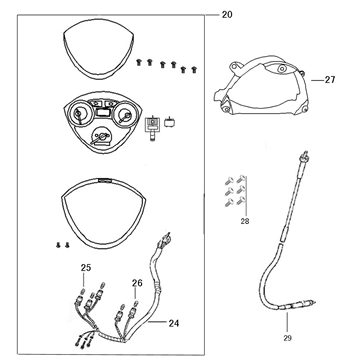 20
27
28
25
26
24
29