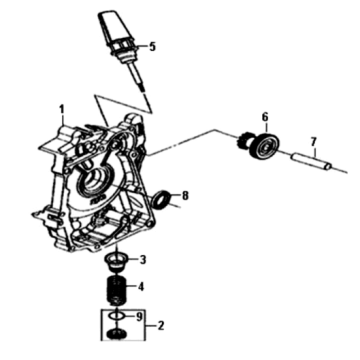 5
1
6
7
8
3
4
9
2