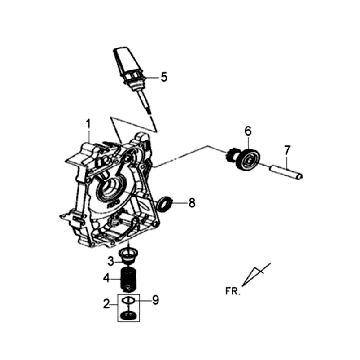 5
1
6
7
8
3
4
2
9
FR.