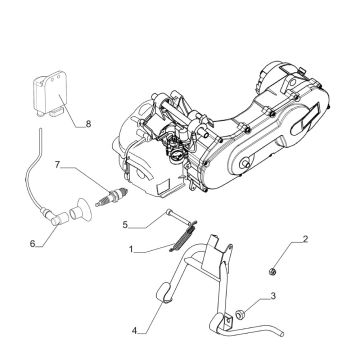 8
7
6
5
1
2
3
4