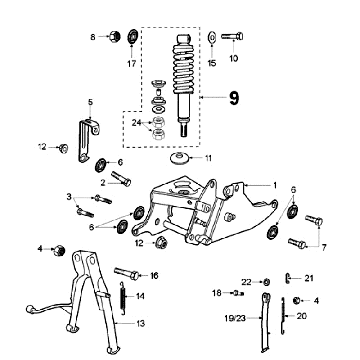 8
17
15
10
9
5
24
12
6
11
2
1
3
6
6
7
12
4
16
14
13
22
21
18
4
19/23
20