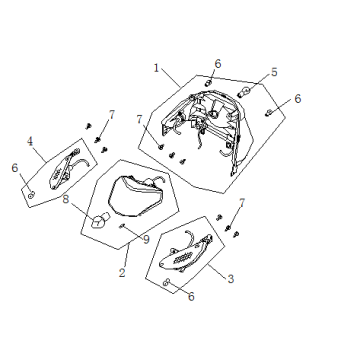 1
6
5
6
7
7
4
6
8
9
2
7
3
6