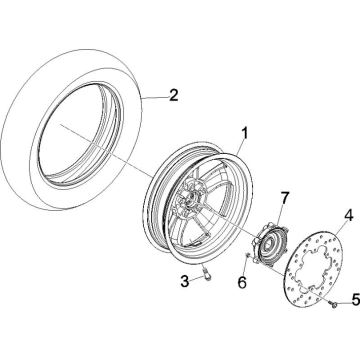 2
1
7
4
3
6
5